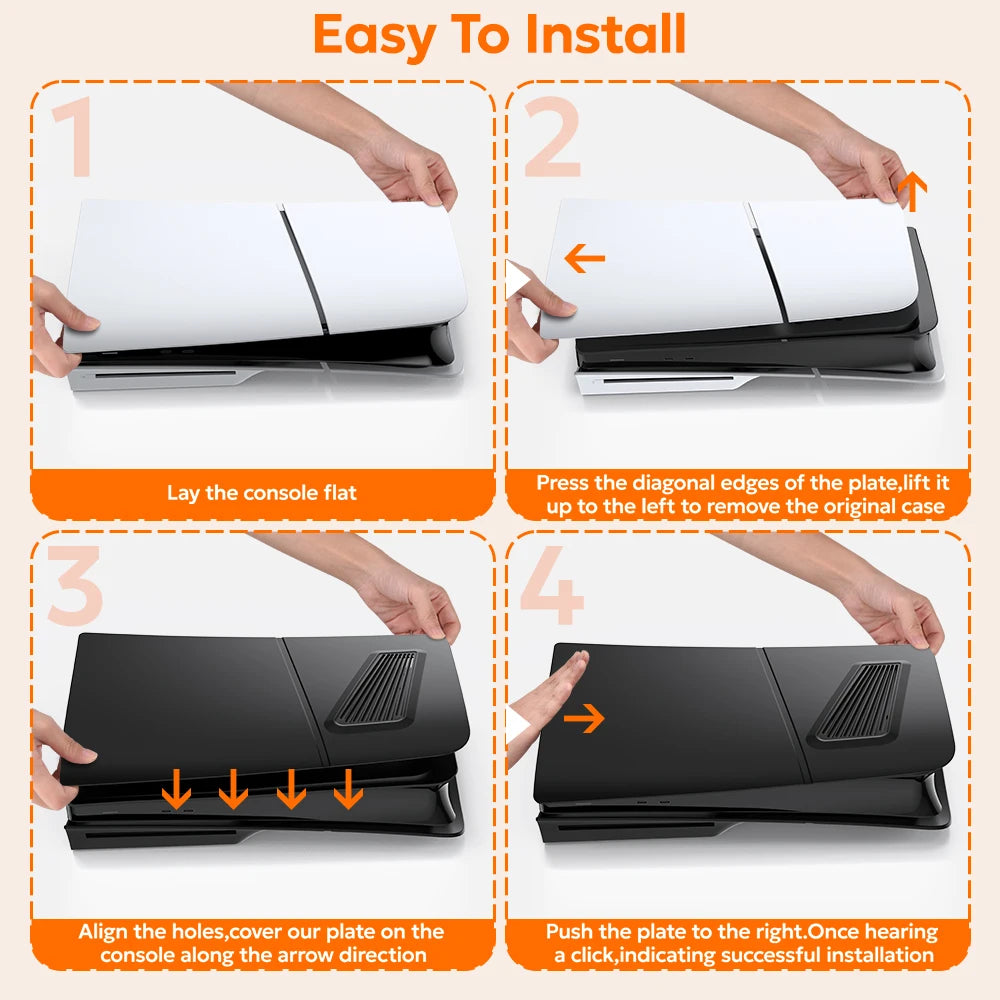 Easy To Install

1

Lay the console flat

2

Press the diagonal edges of the plate,lift it up to the left to remove the original case

3

Align the holes,cover our plate on the console along the arrow direction

4

Push the plate to the right.Once hearing a click,indicating successful installation